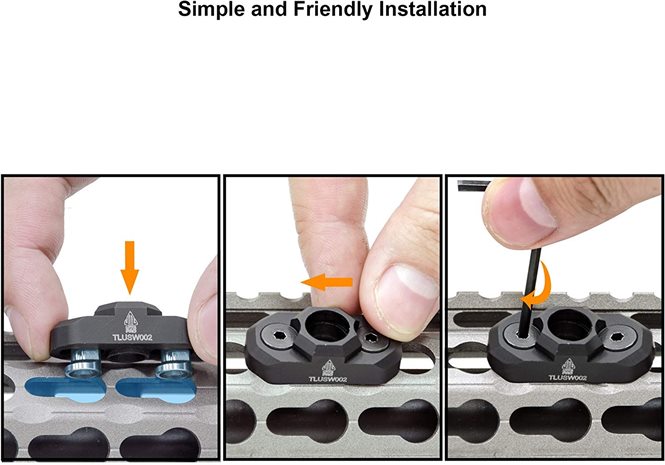 Simple and Friendly Installation

TLUSW002

TLUSW002

TLUSW002