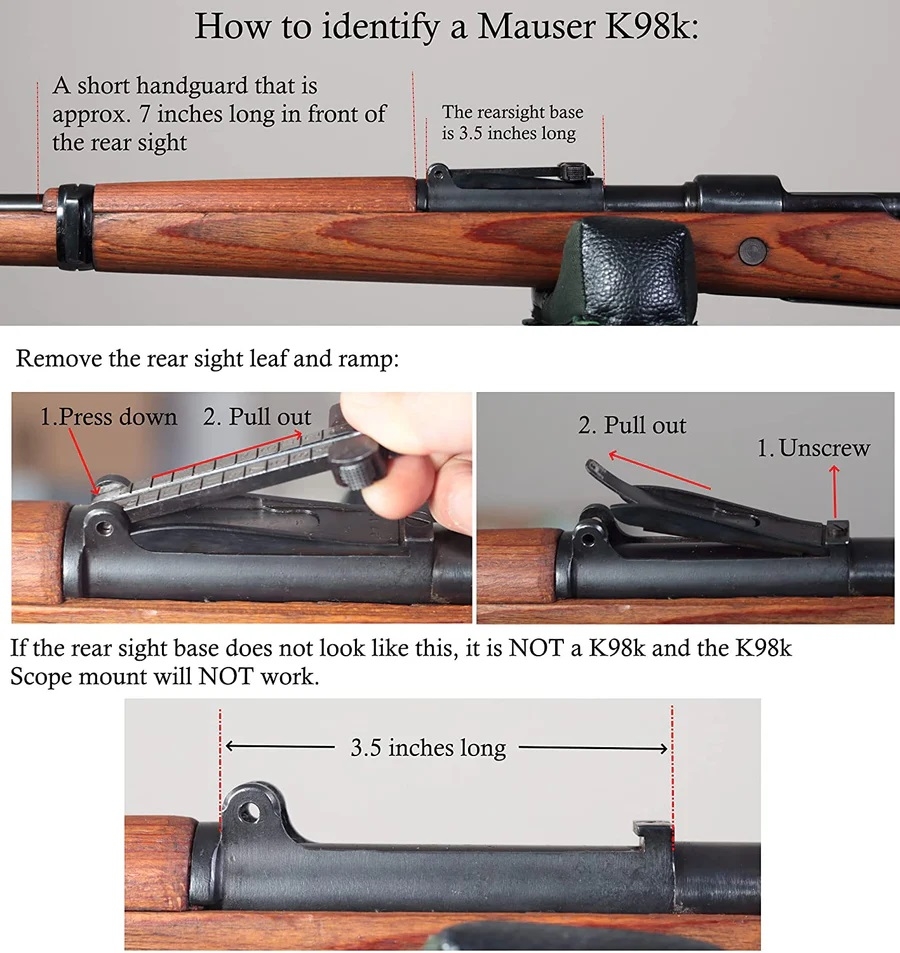 How to identify a Mauser K98k:

A short handguard that is approx. 7 inches long in front of the rear sight

The rearsight base is 3.5 inches long

Remove the rear sight leaf and ramp:

1.Press down

2. Pull out

2. Pull out

1. Unscrew

If the rear sight base does not look like this, it is NOT a K98k and the K98k Scope mount will NOT work.

3.5 inches long